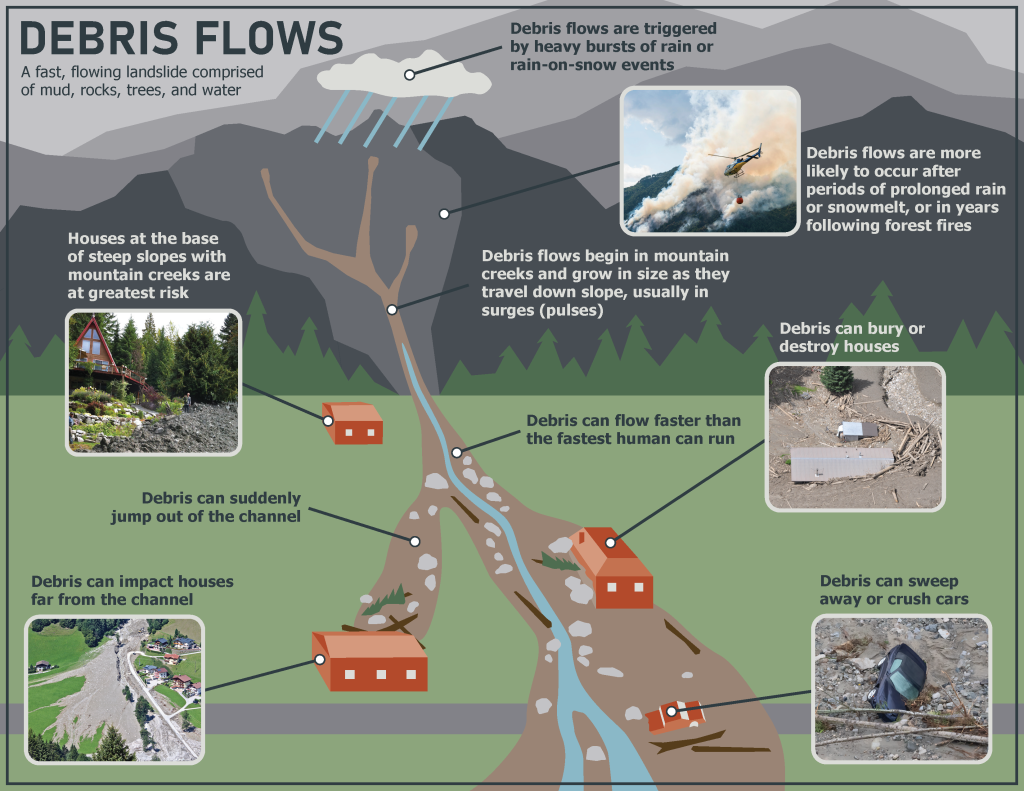 DEBRIS FLOWS

A fast, flowing landslide comprised of mud, rocks, trees, and water

Debris flows are triggered by heavy bursts of rain or rain-on-snow events

Debris flows are more likely to occur after periods of prolonged rain or snowmelt, or in years following forest fires

Houses at the base of steep slopes with mountain creeks are at greatest risk

Debris flows begin in mountain creeks and grow in size as they travel down slope, usually in surges (pulses)

Debris can bury or destroy houses

Debris can flow faster than the fastest human can run

Debris can suddenly jump out of the channel

Debris can impact houses far from the channel

Debris can sweep away or crush cars